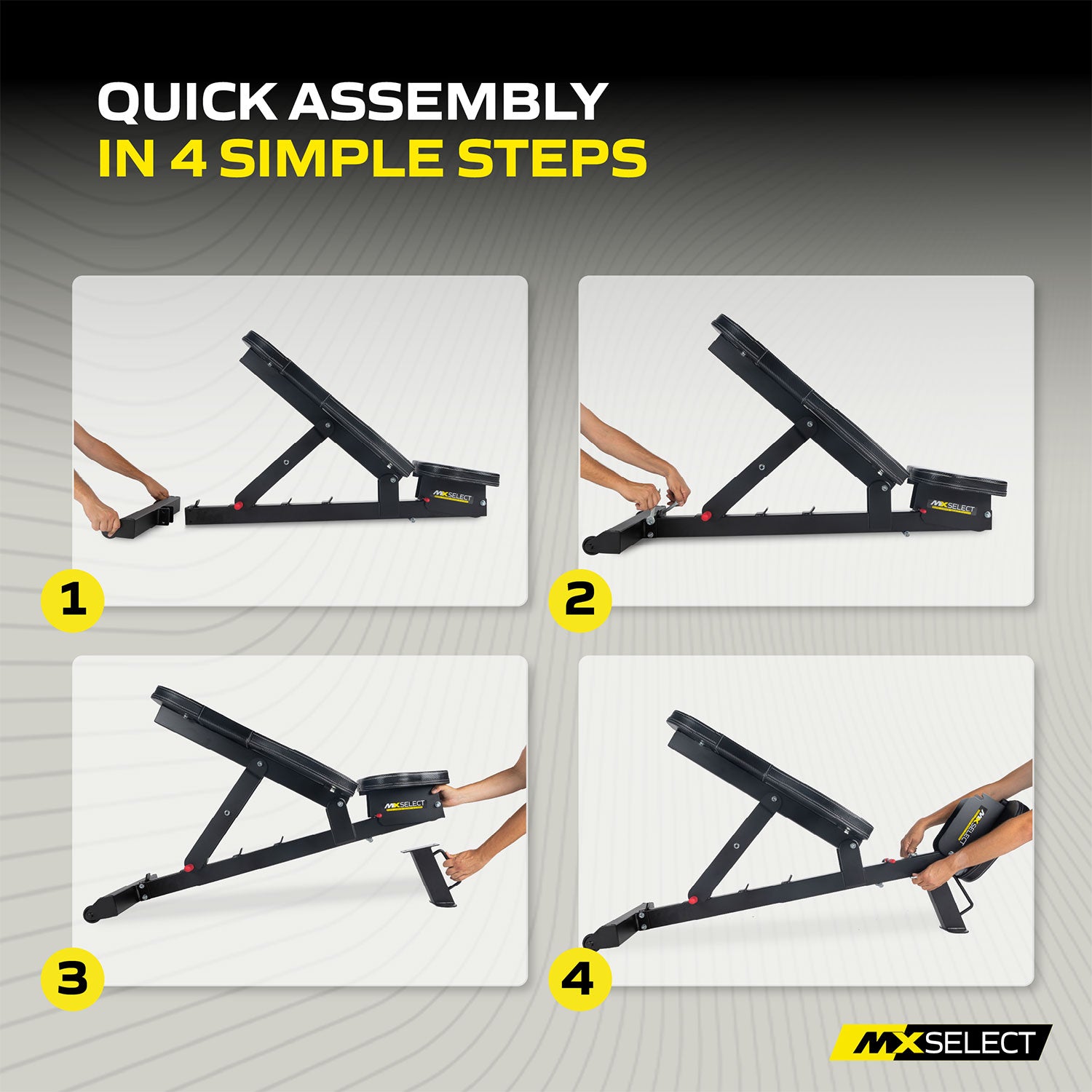 QUICK ASSEMBLY
IN 4 SIMPLE STEPS

MXSELECT

1

MXSELECT

2

MXSELECT

3

MXSELECT

4

MXSELECT